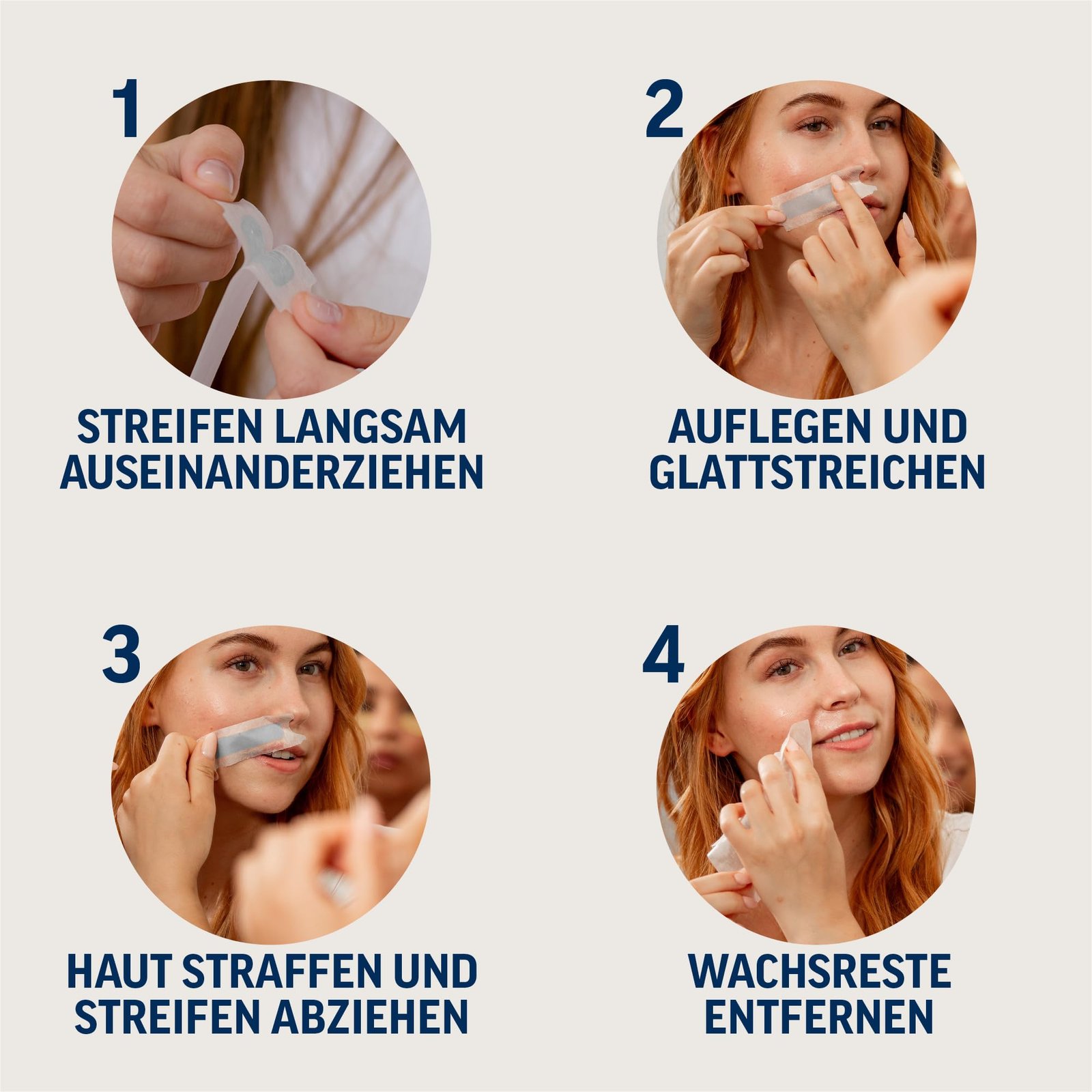 1

STREIFEN LANGSAM AUSEINANDERZIEHEN

2

AUFLEGEN UND GLATTSTREICHEN

3

HAUT STRAFFEN UND STREIFEN ABZIEHEN

4

WACHSRESTE ENTFERNEN