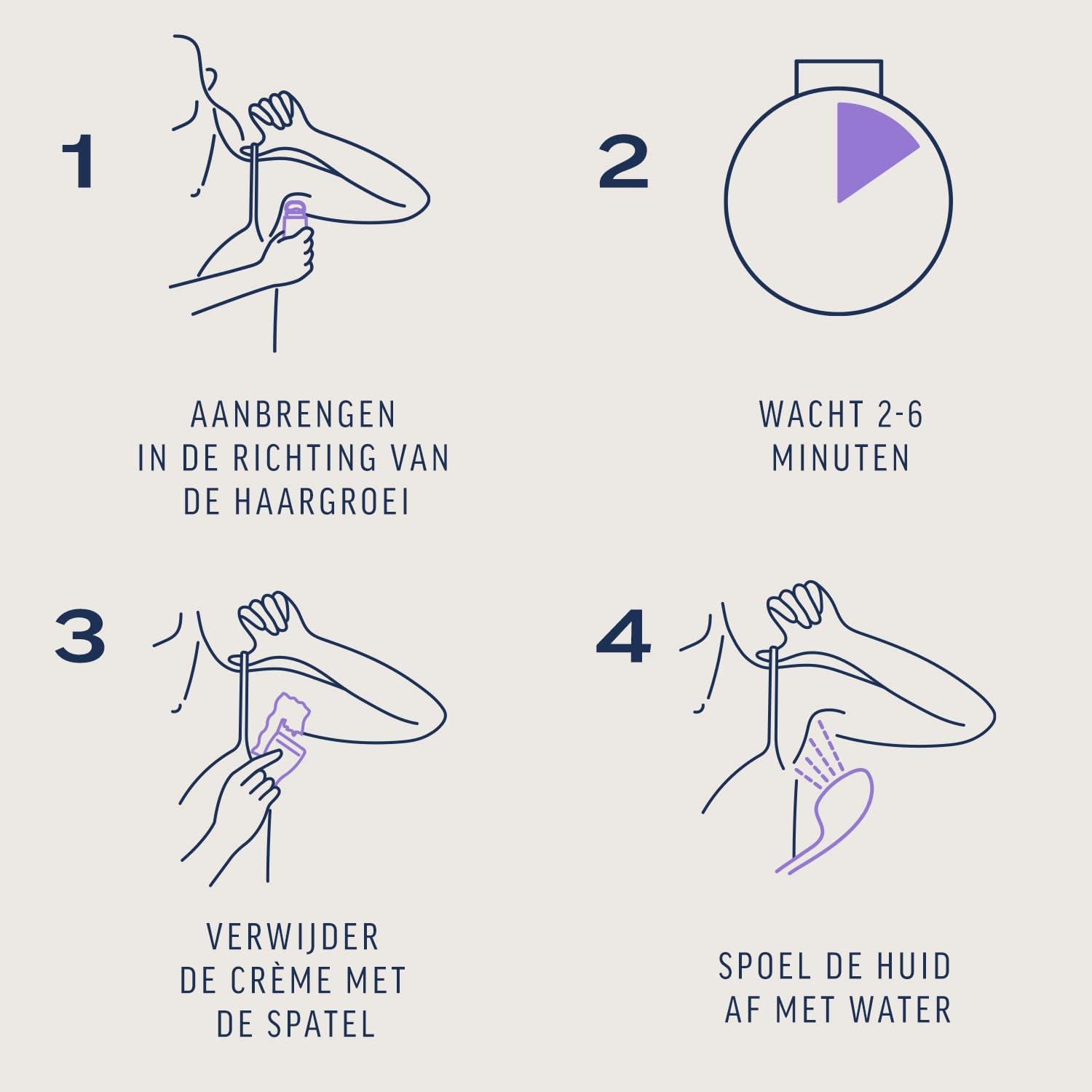 1

AANBRENGEN
IN DE RICHTING VAN
DE HAARGROEI

2

WACHT 2-6
MINUTEN

3

VERWIJDER
DE CRÈME MET
DE SPATEL

4

SPOEL DE HUID
AF MET WATER