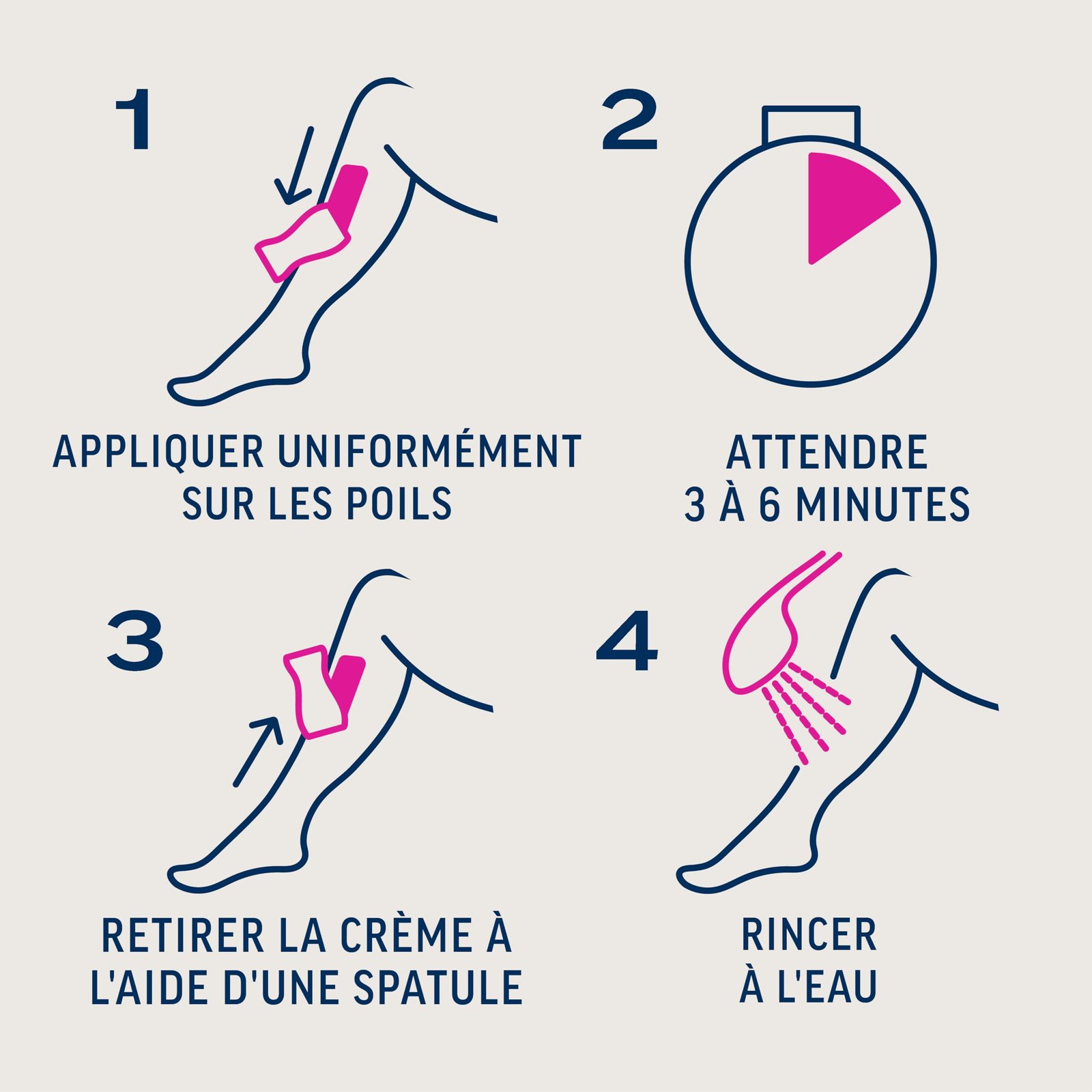 1

APPLIQUER UNIFORMÉMENT SUR LES POILS

2

ATTENDRE 3 À 6 MINUTES

3

RETIRER LA CRÈME À L'AIDE D'UNE SPATULE

4

RINCER À L'EAU