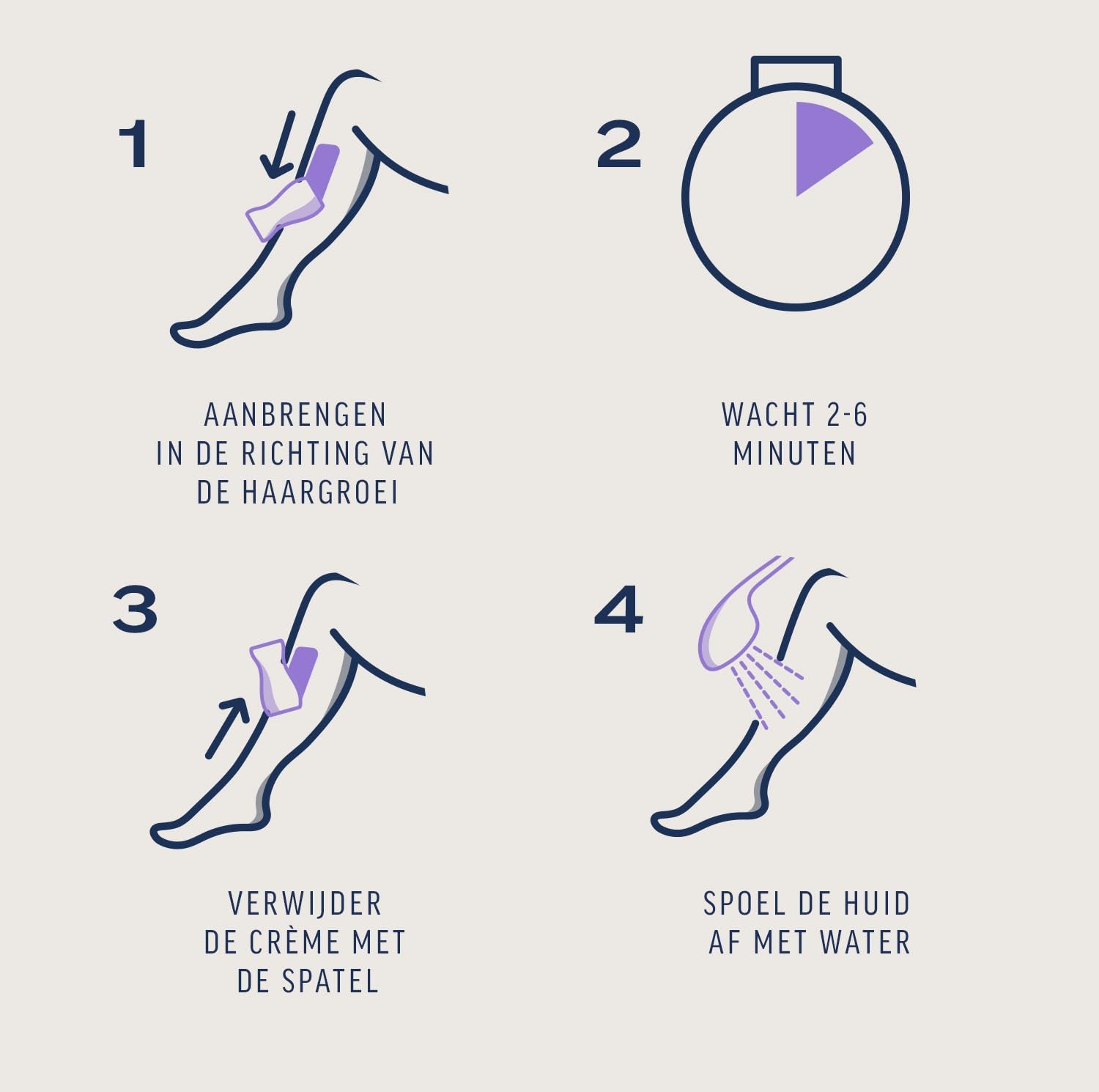 1

AANBRENGEN
IN DE RICHTING VAN
DE HAARGROEI

2

WACHT 2-6
MINUTEN

3

VERWIJDER
DE CRÈME MET
DE SPATEL

4

SPOEL DE HUID
AF MET WATER