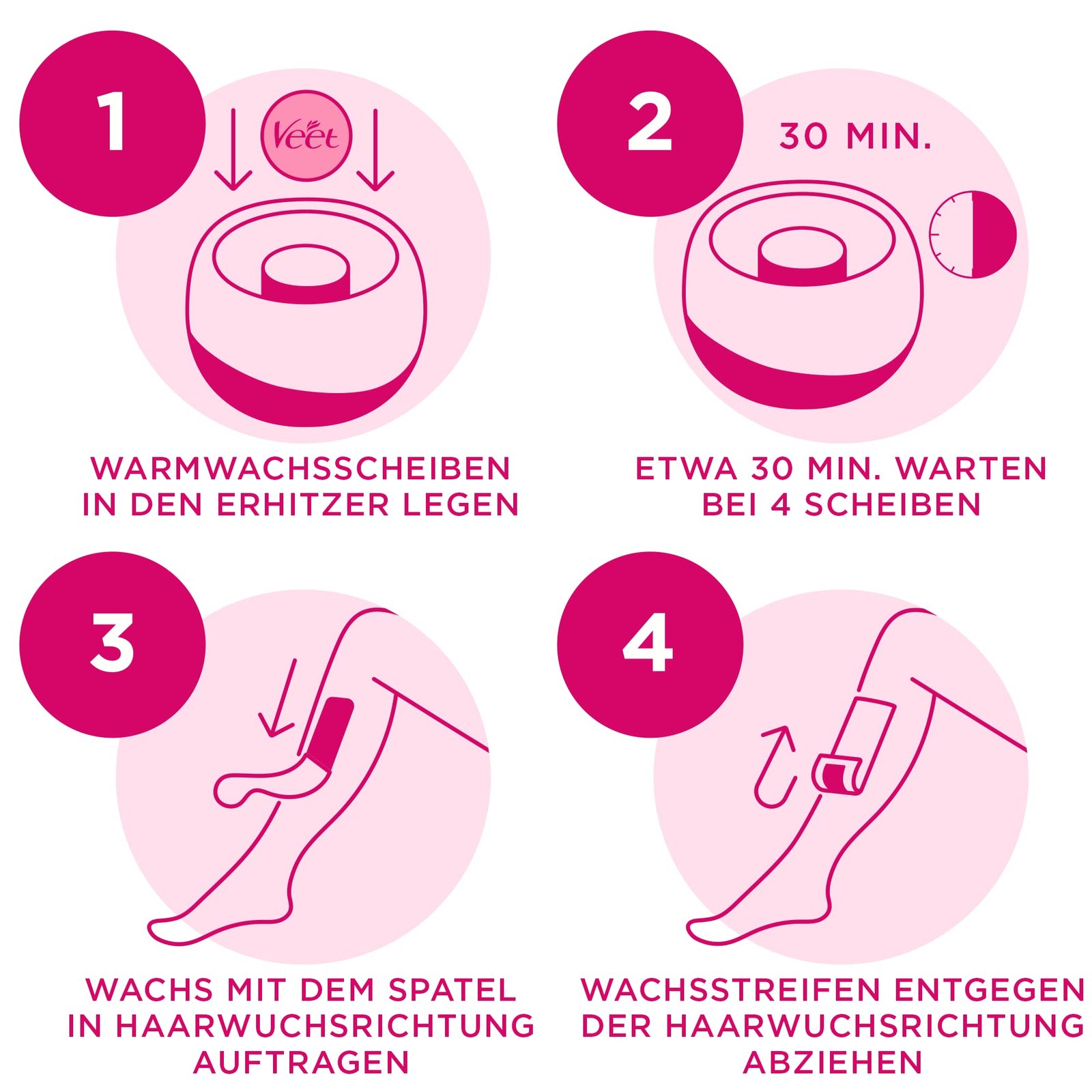 1

Veet

WARMWACHSSCHEIBEN IN DEN ERHITZER LEGEN

2

30 MIN.

ETWA 30 MIN. WARTEN BEI 4 SCHEIBEN

3

WACHS MIT DEM SPATEL IN HAARWUCHSRICHTUNG AUFTRAGEN

4

WACHSSTREIFEN ENTGEGEN DER HAARWUCHSRICHTUNG ABZIEHEN