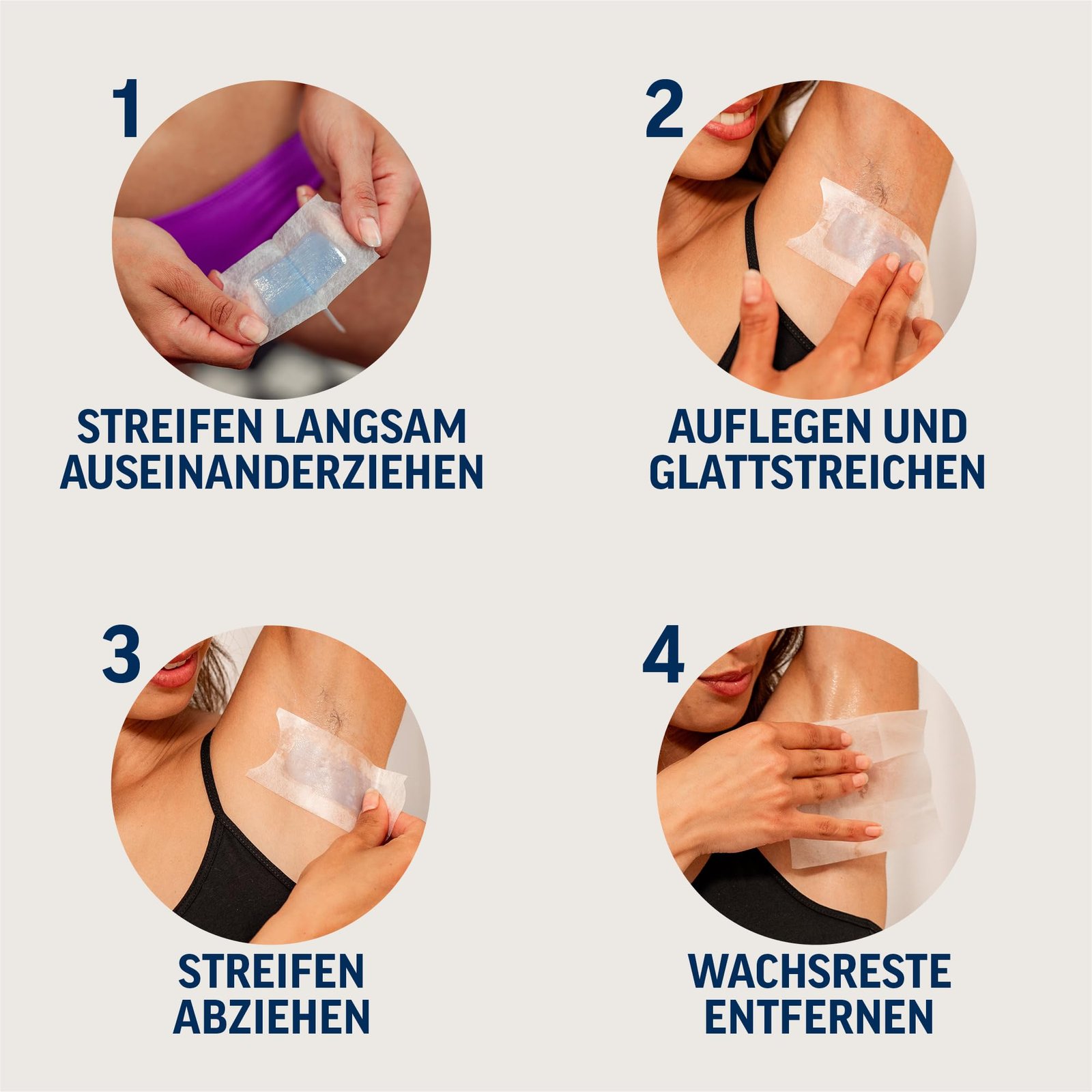 1

STREIFEN LANGSAM AUSEINANDERZIEHEN

2

AUFLEGEN UND GLATTSTREICHEN

3

STREIFEN ABZIEHEN

4

WACHSRESTE ENTFERNEN