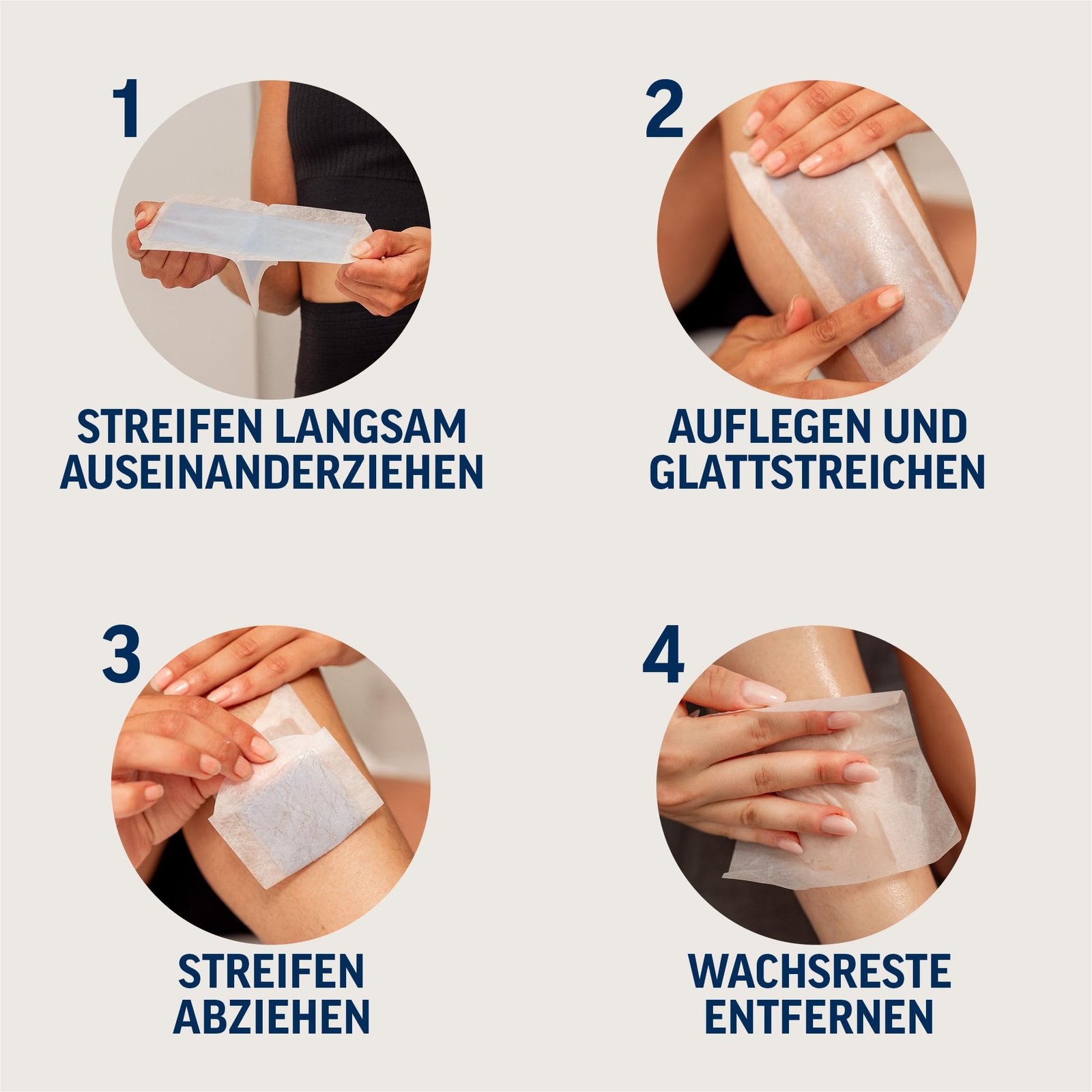 1

STREIFEN LANGSAM AUSEINANDERZIEHEN

2

AUFLEGEN UND GLATTSTREICHEN

3

STREIFEN ABZIEHEN

4

WACHSRESTE ENTFERNEN